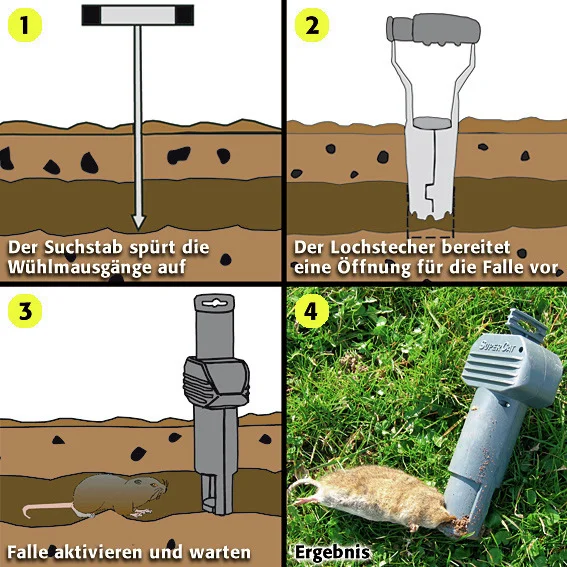 1

Der Suchstab spürt die Wühlmausgänge auf

2

Der Lochstecher bereitet eine Öffnung für die Falle vor

3

Falle aktivieren und warten

4

SuperCat

Ergebnis